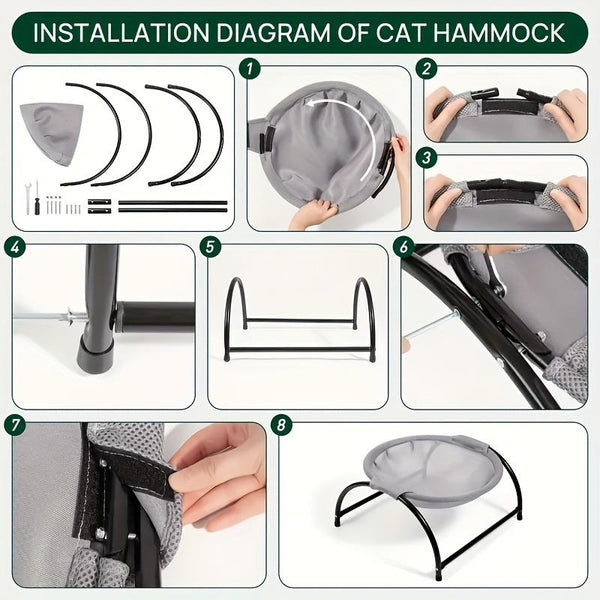 INSTALLATION DIAGRAM OF CAT HAMMOCK

1

2

3

4

5

6

7

8