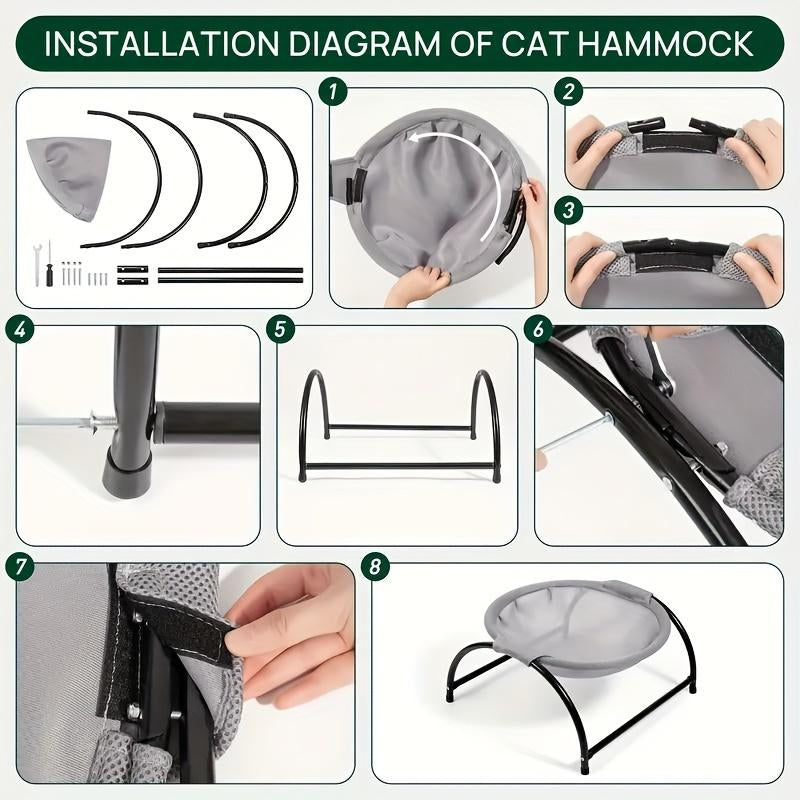 INSTALLATION DIAGRAM OF CAT HAMMOCK

1

2

3

4

5

6

7

8